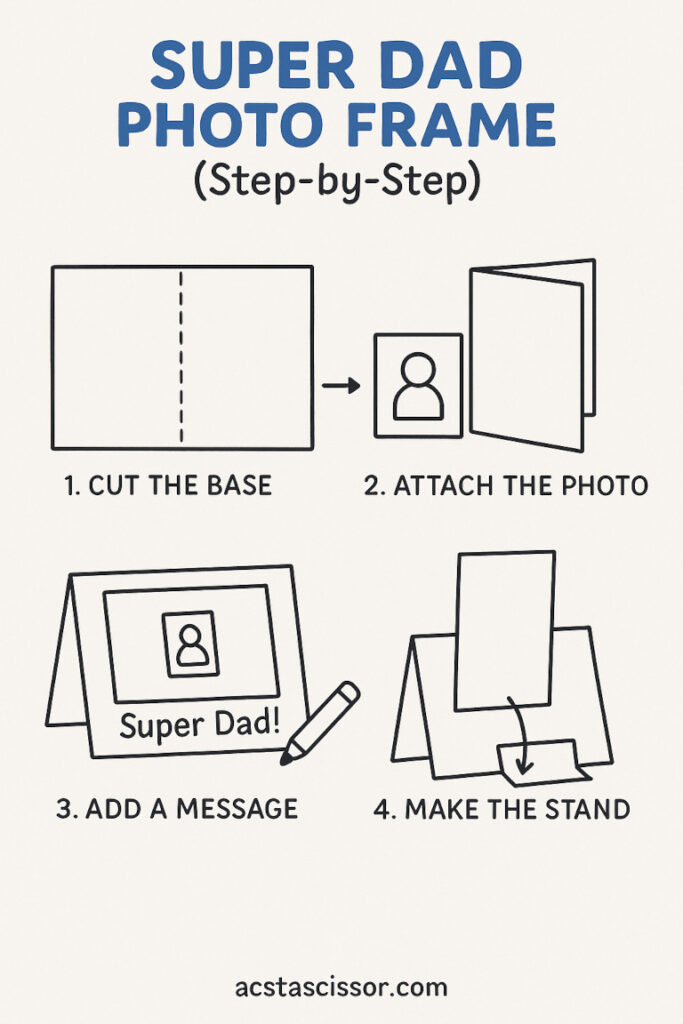 SUPER DAD PHOTO FRAME
(Step-by-Step)

1. CUT THE BASE

2. ATTACH THE PHOTO

Super Dad!

3. ADD A MESSAGE

4. MAKE THE STAND

acstascissor.com